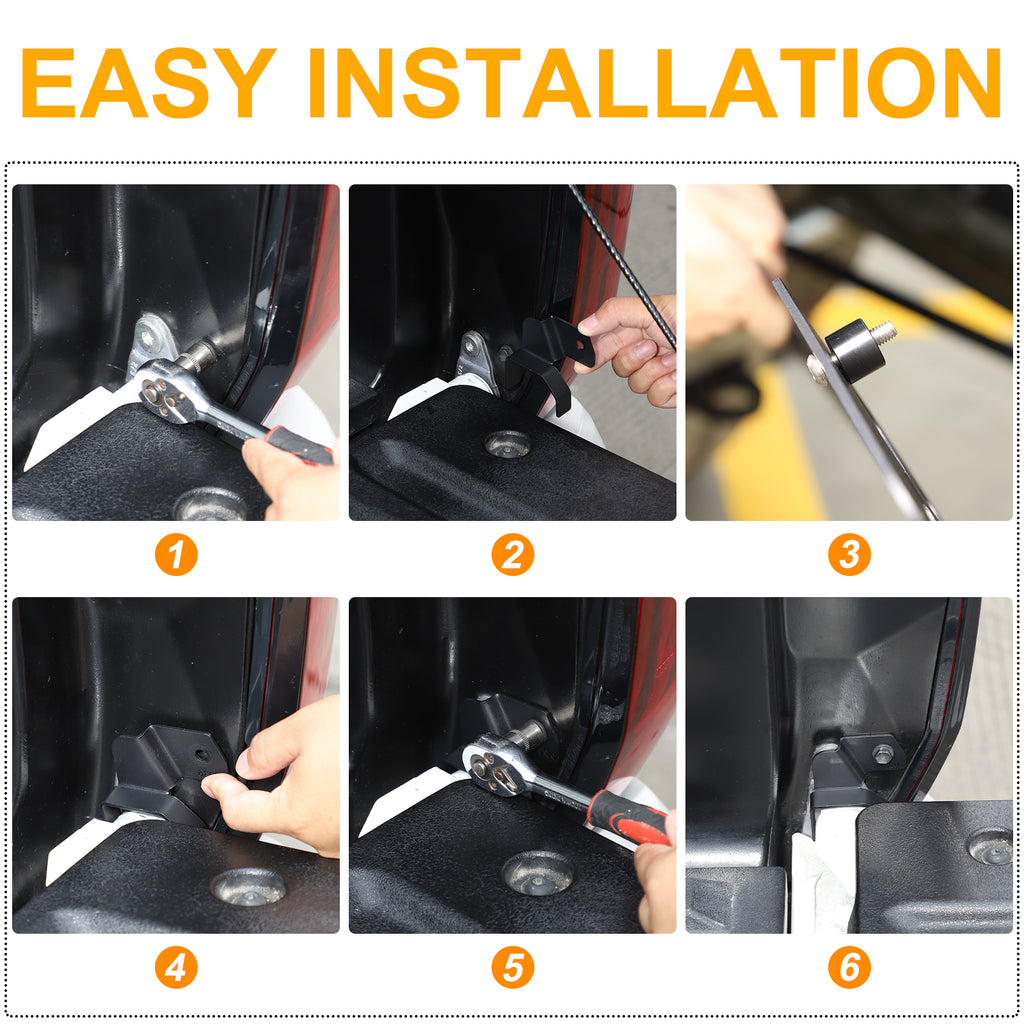 EASY INSTALLATION

1

2

3

4

5

6