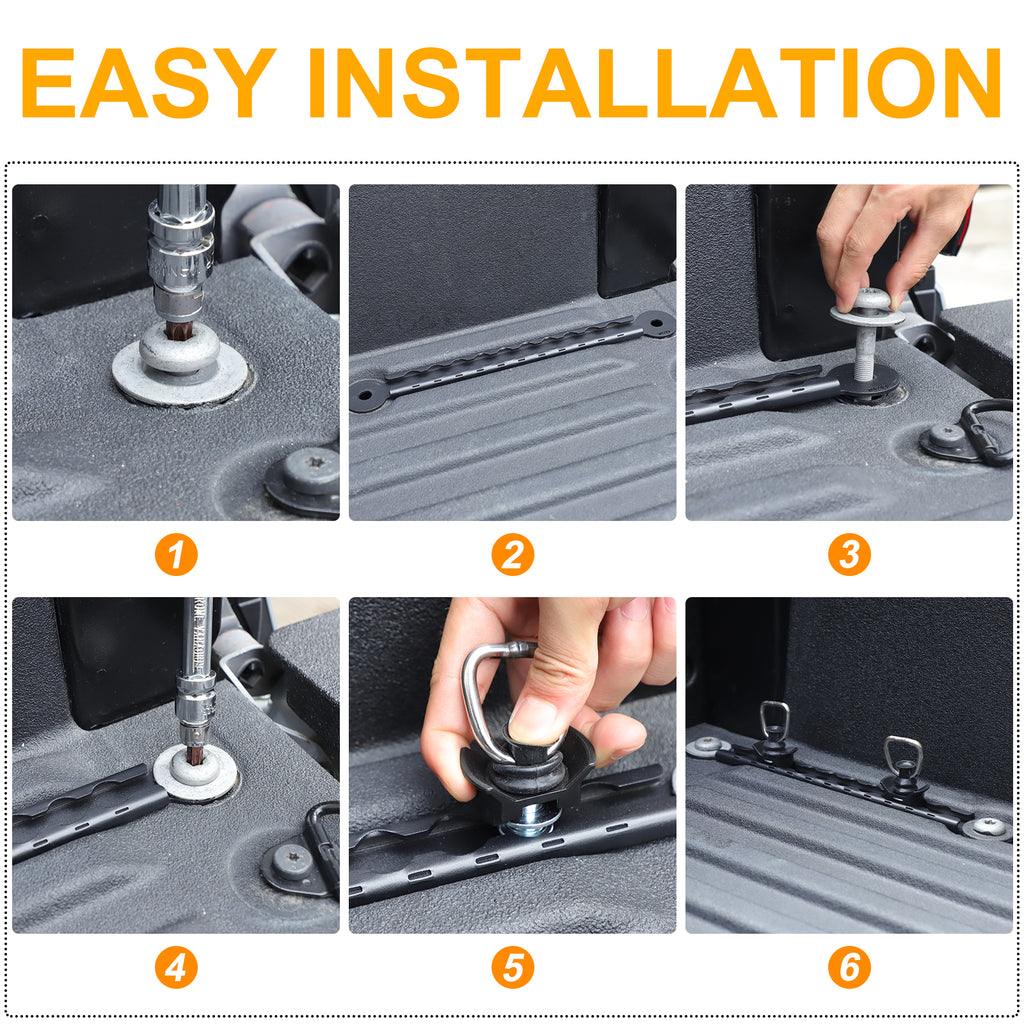 EASY INSTALLATION

1

2

3

4

5

6