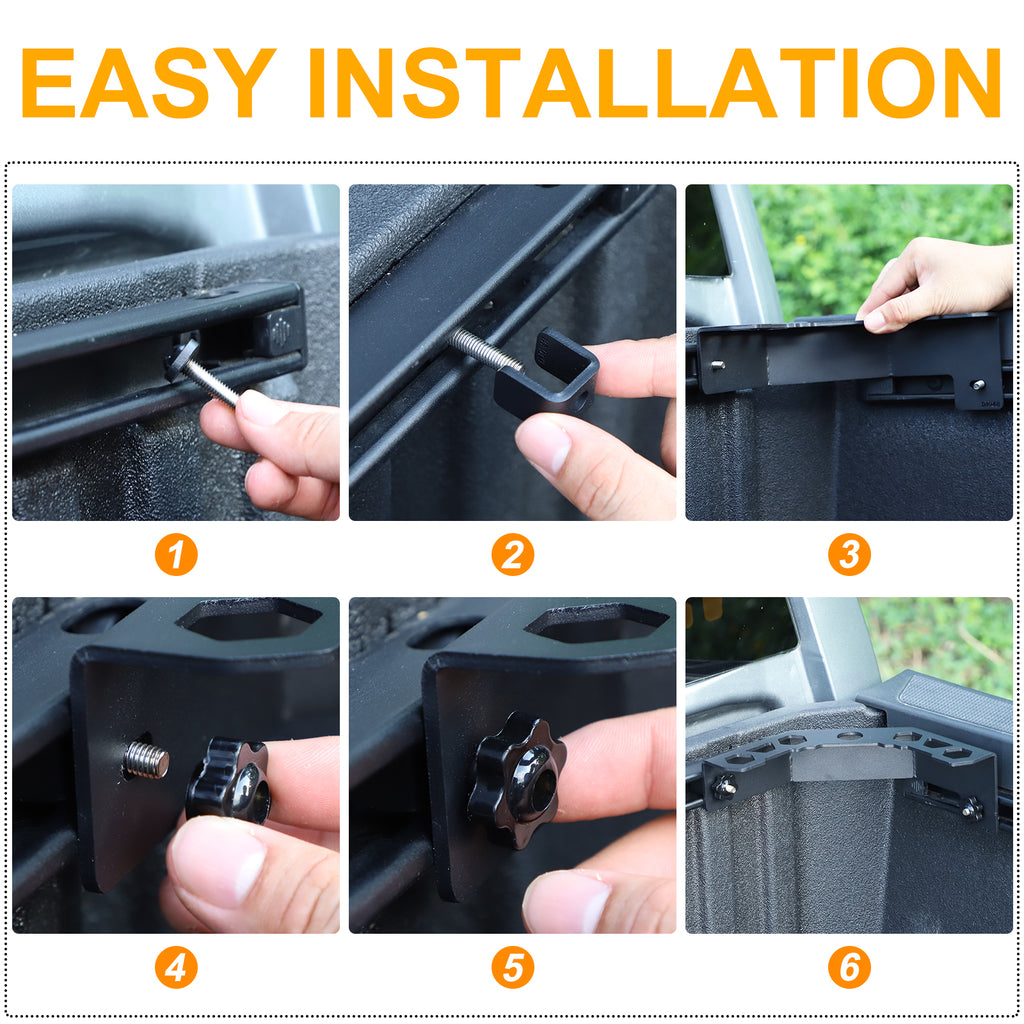 EASY INSTALLATION

1

2

3

4

5

6