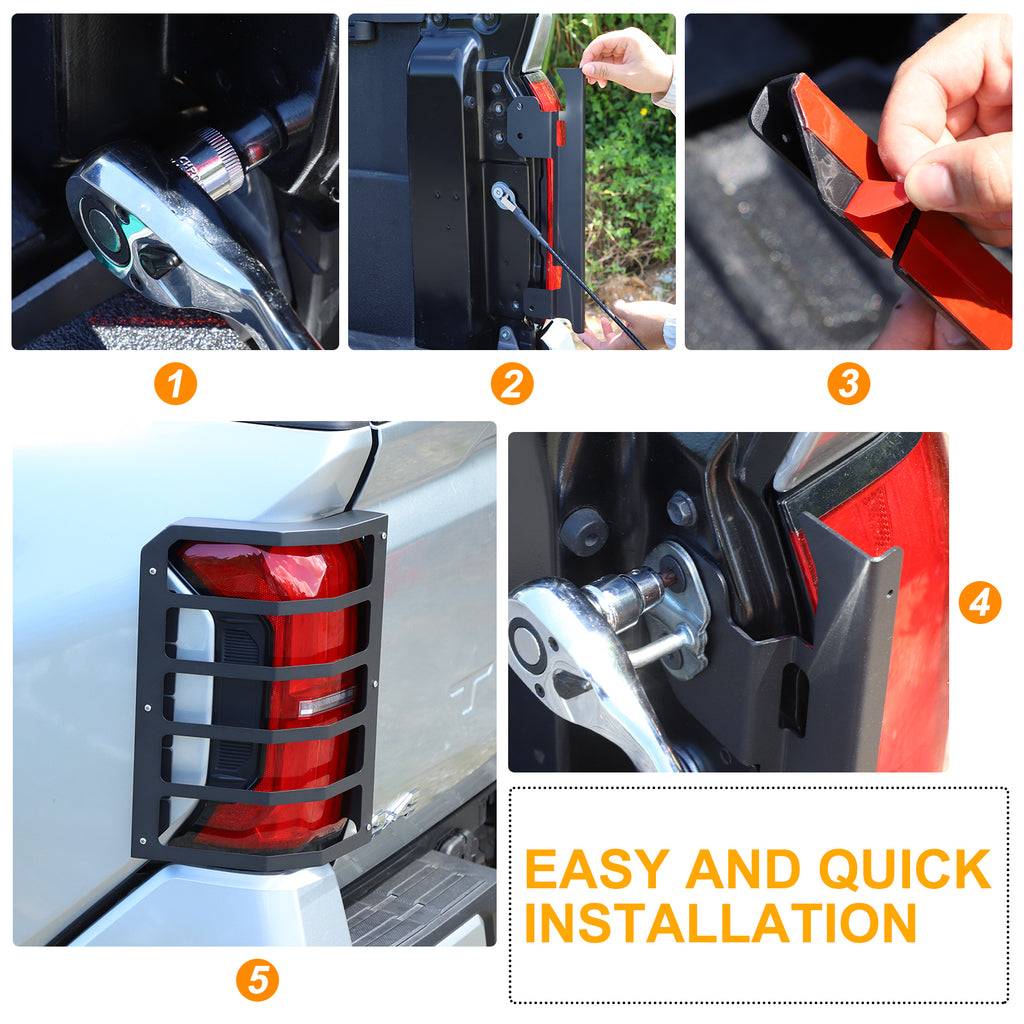 1

2

3

4

5

EASY AND QUICK INSTALLATION