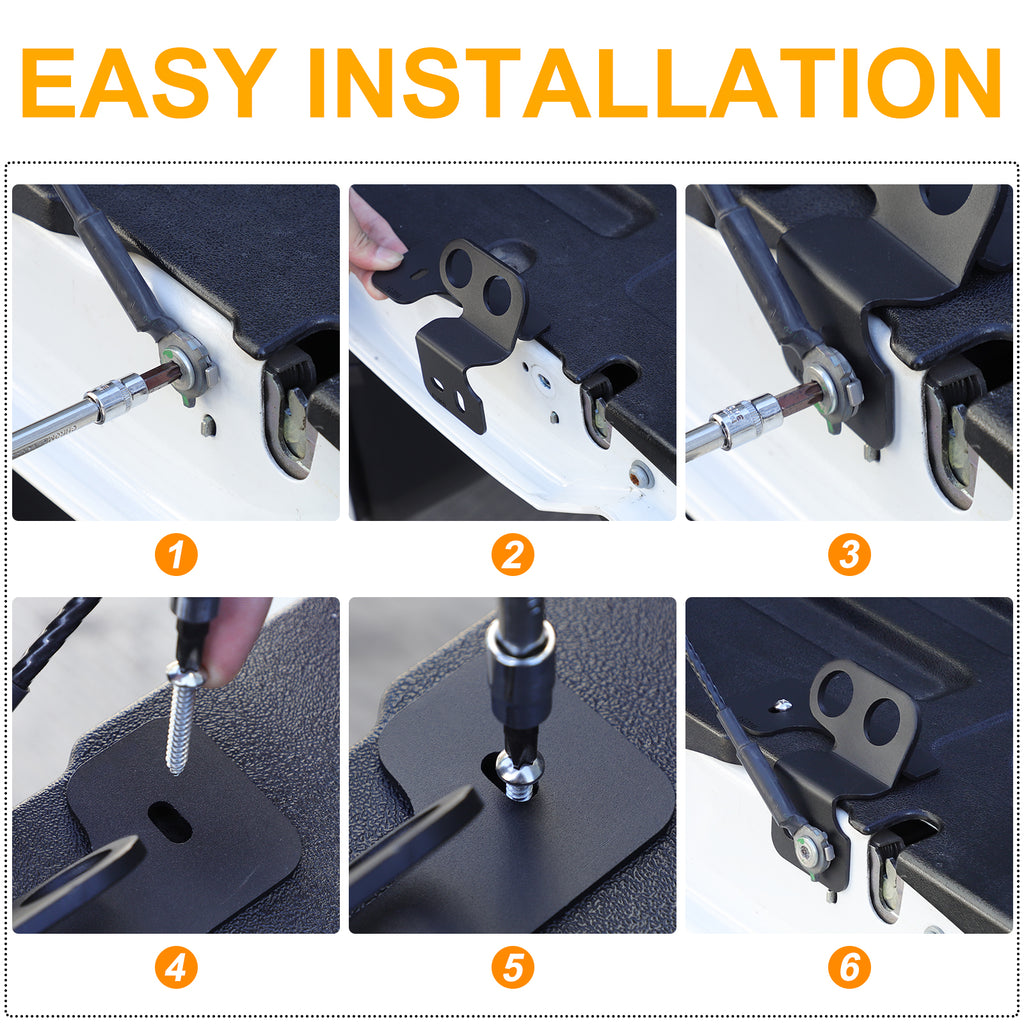 EASY INSTALLATION

1

2

3

4

5

6