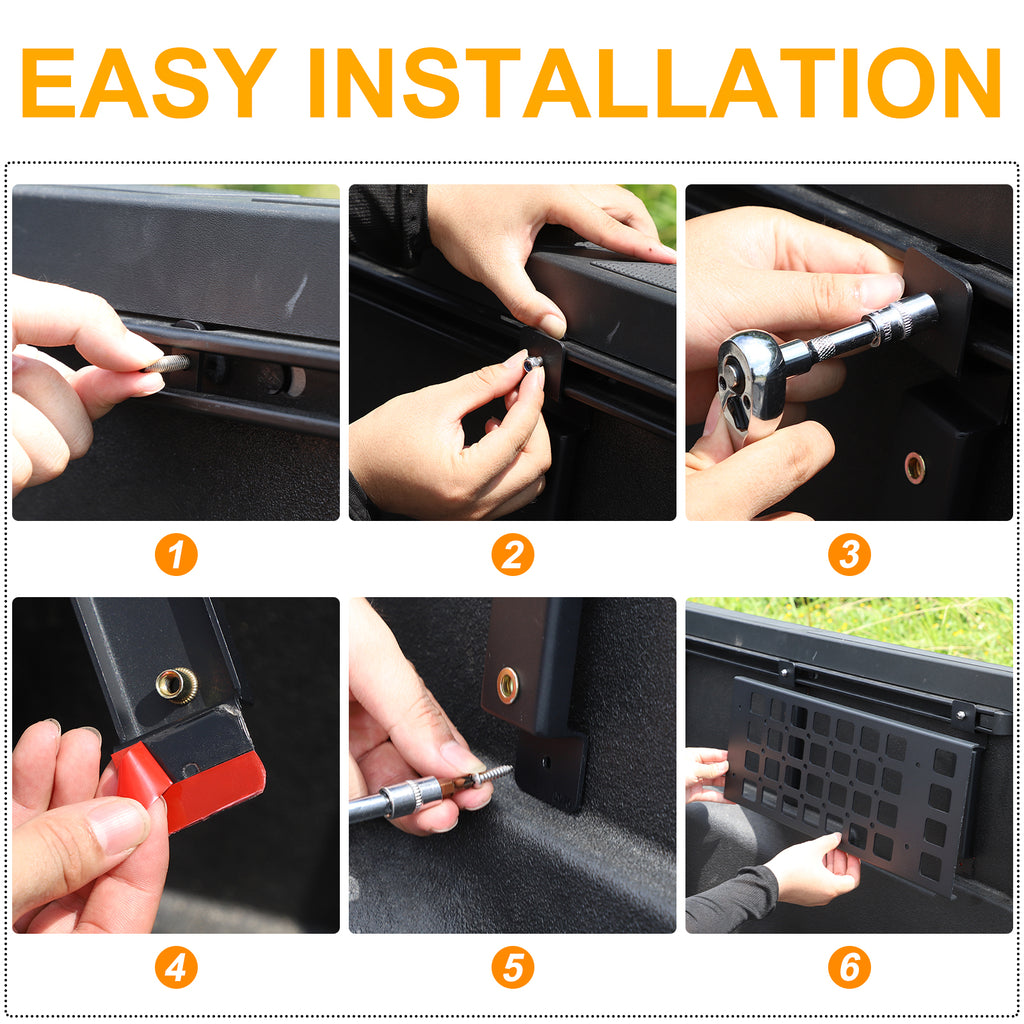 EASY INSTALLATION

1

2

3

4

5

6