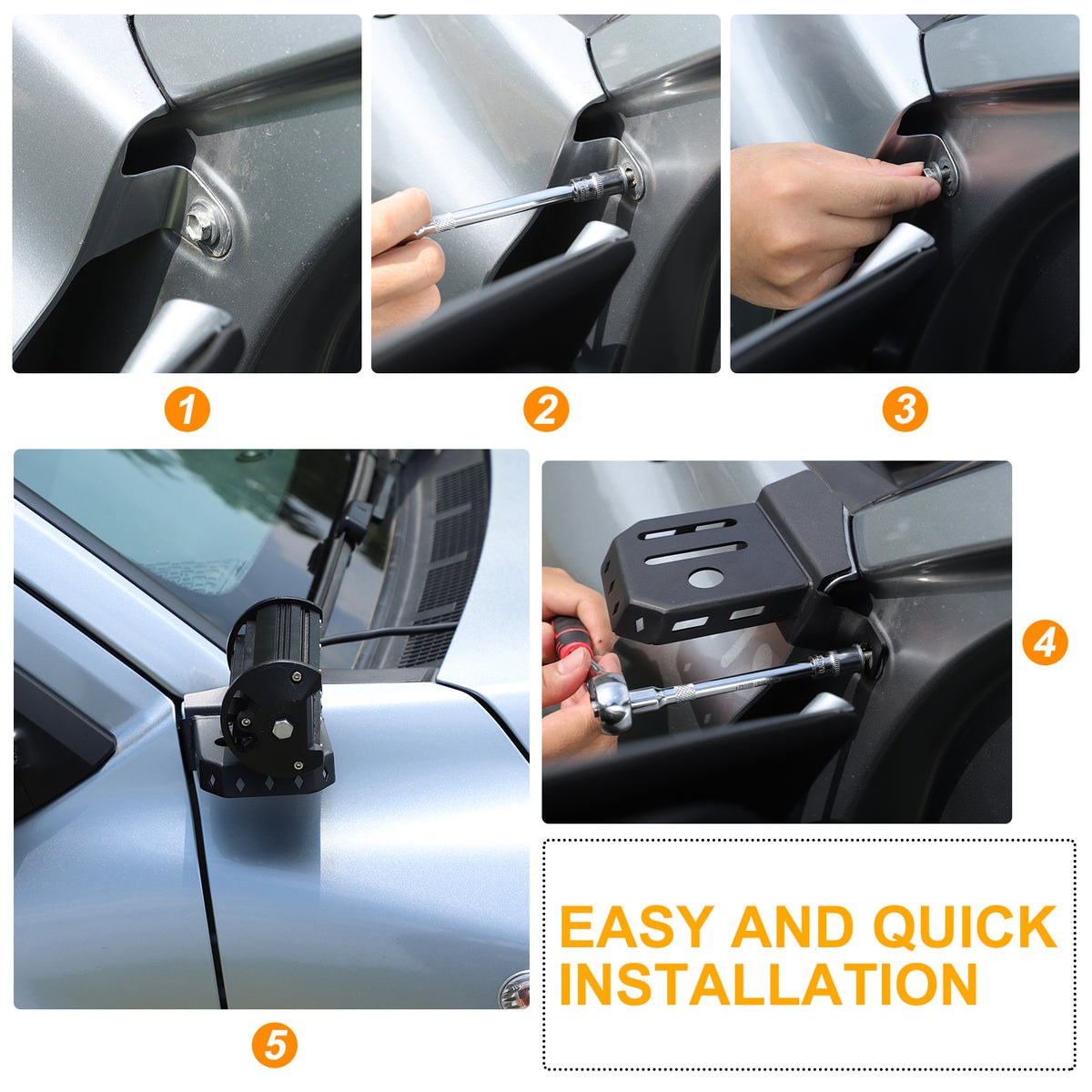 1

2

3

4

5

EASY AND QUICK INSTALLATION