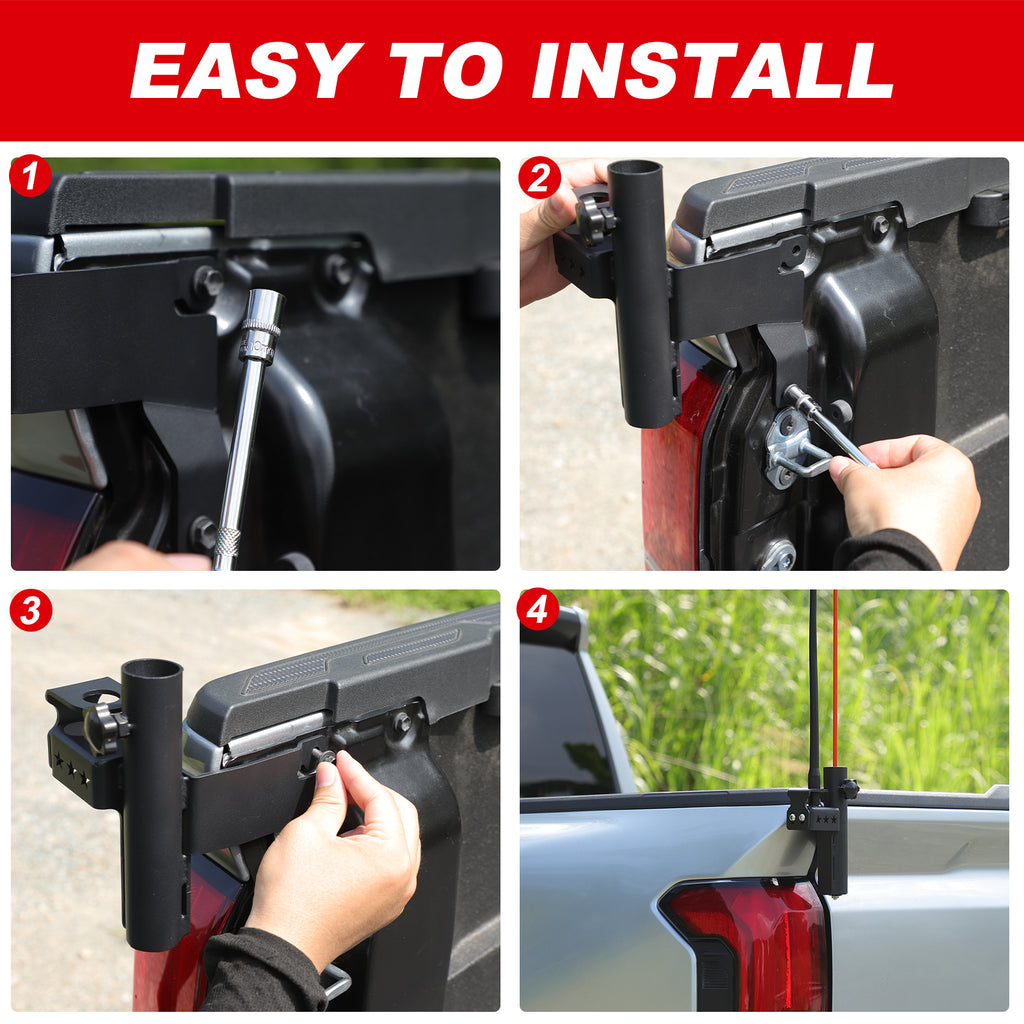 EASY TO INSTALL

1

2

3

4