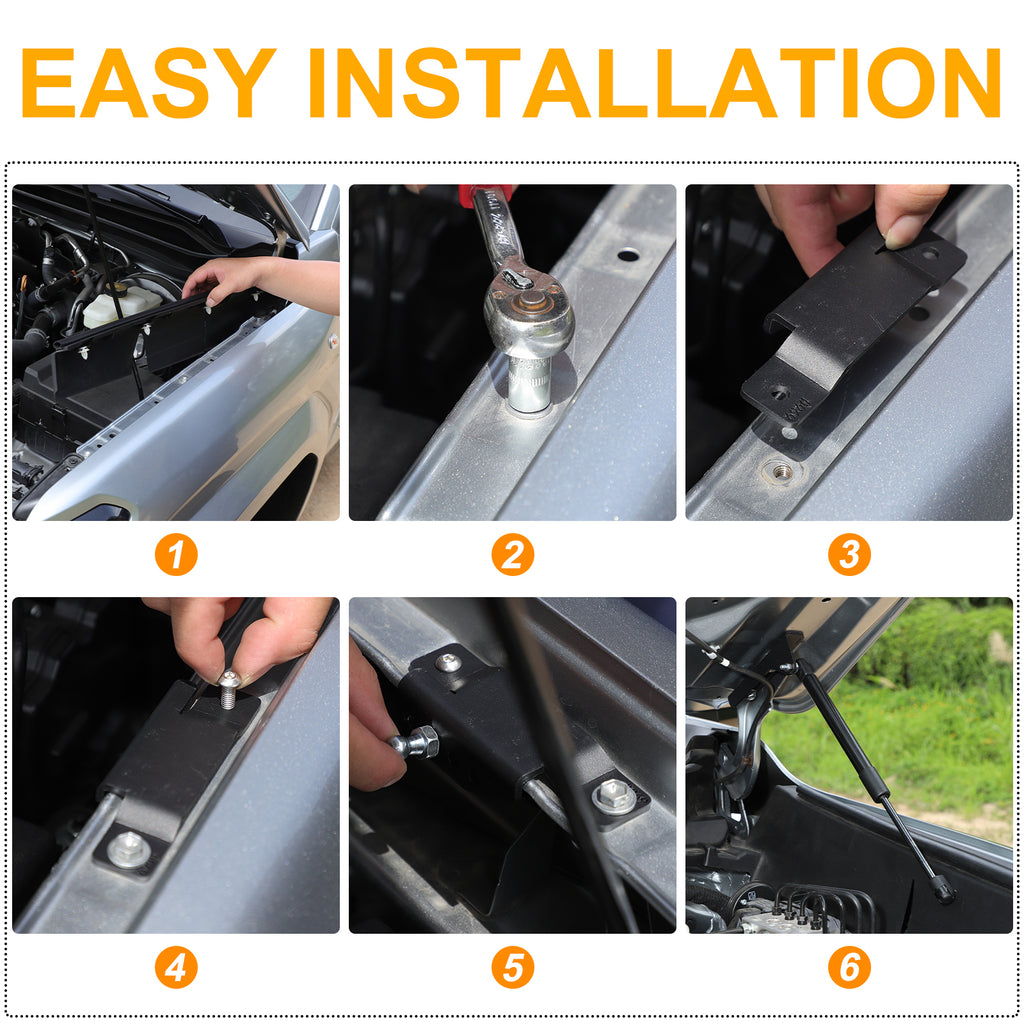 EASY INSTALLATION

1

2

3

4

5

6