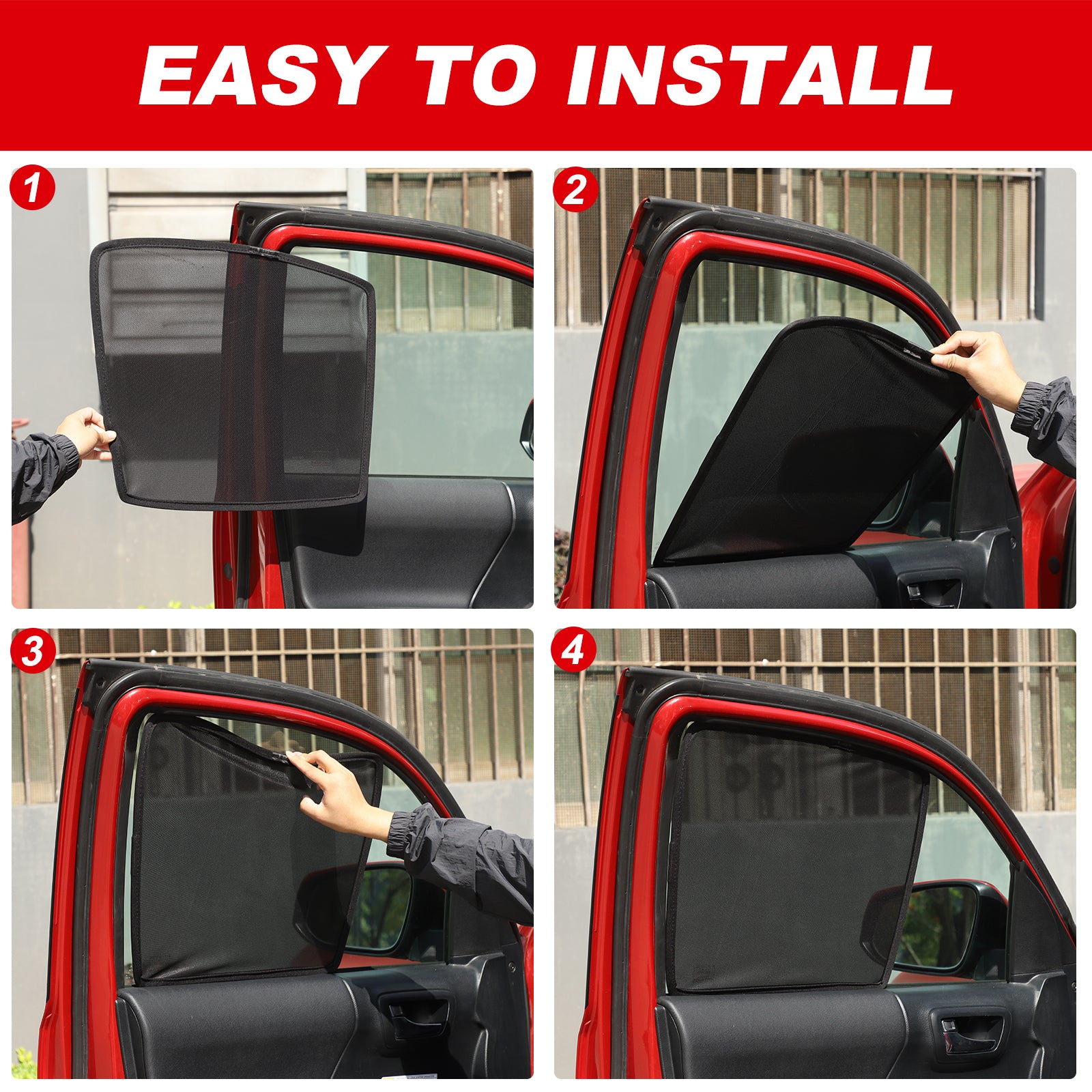 EASY TO INSTALL

1

2

3

4