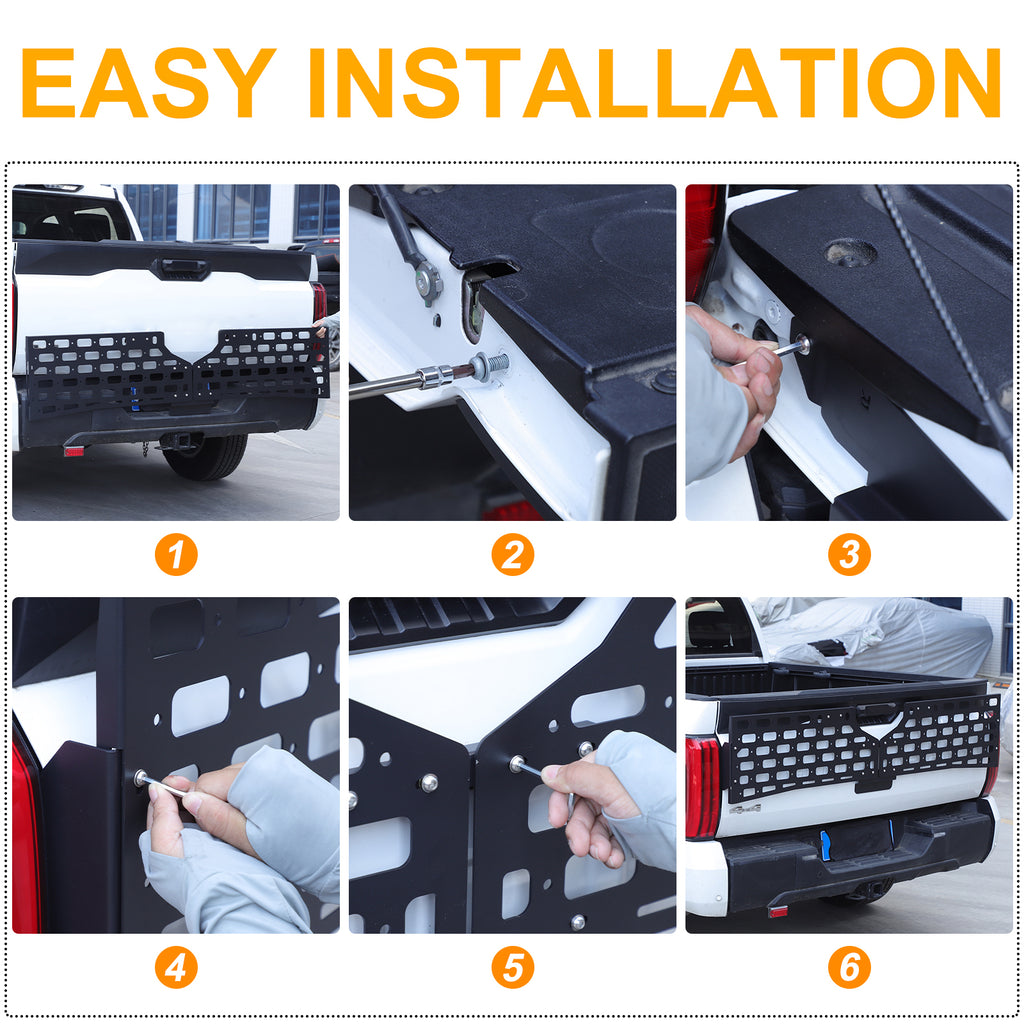 EASY INSTALLATION

1

2

3

4

5

6