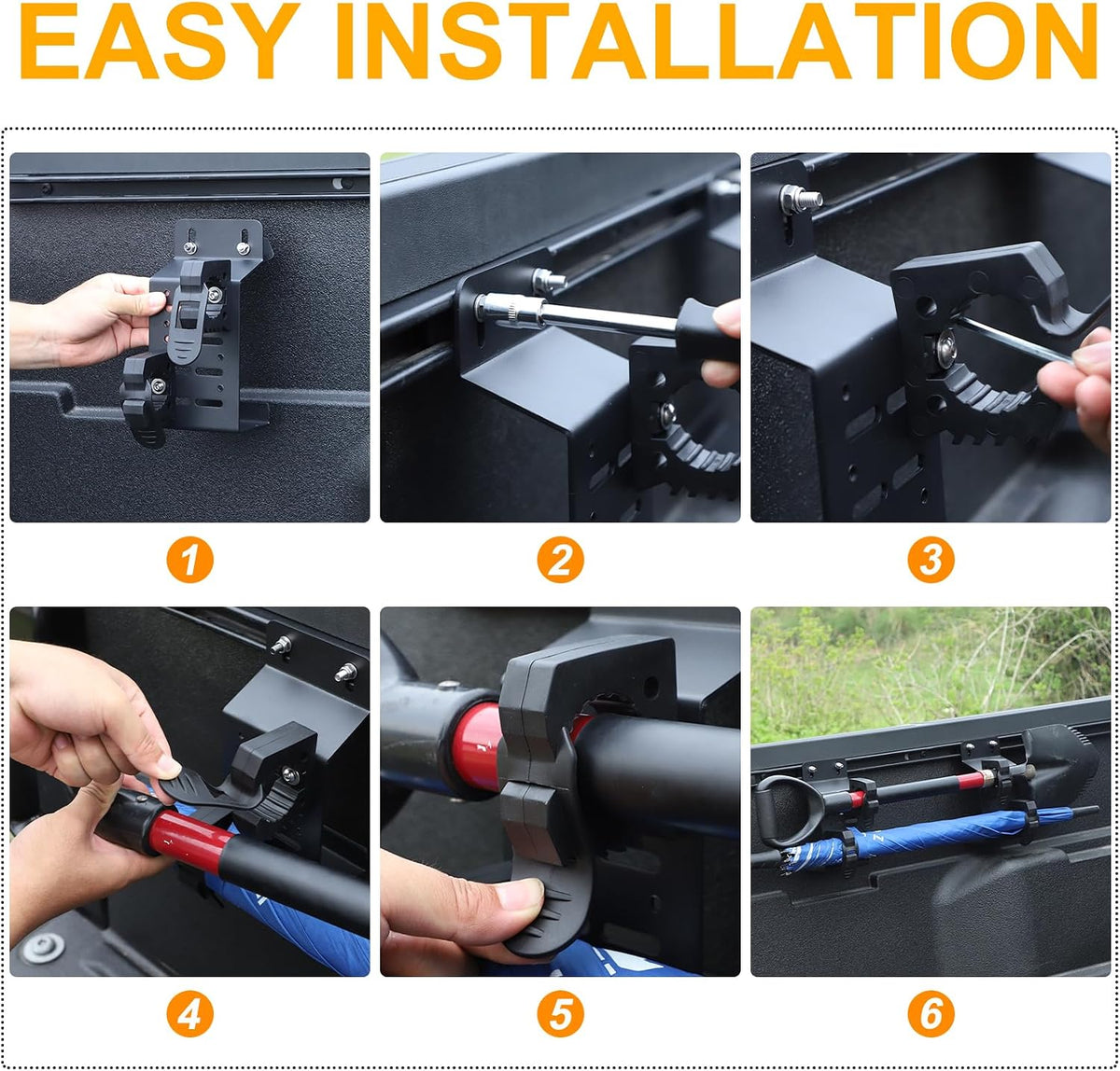 EASY INSTALLATION

1

2

3

4

5

6